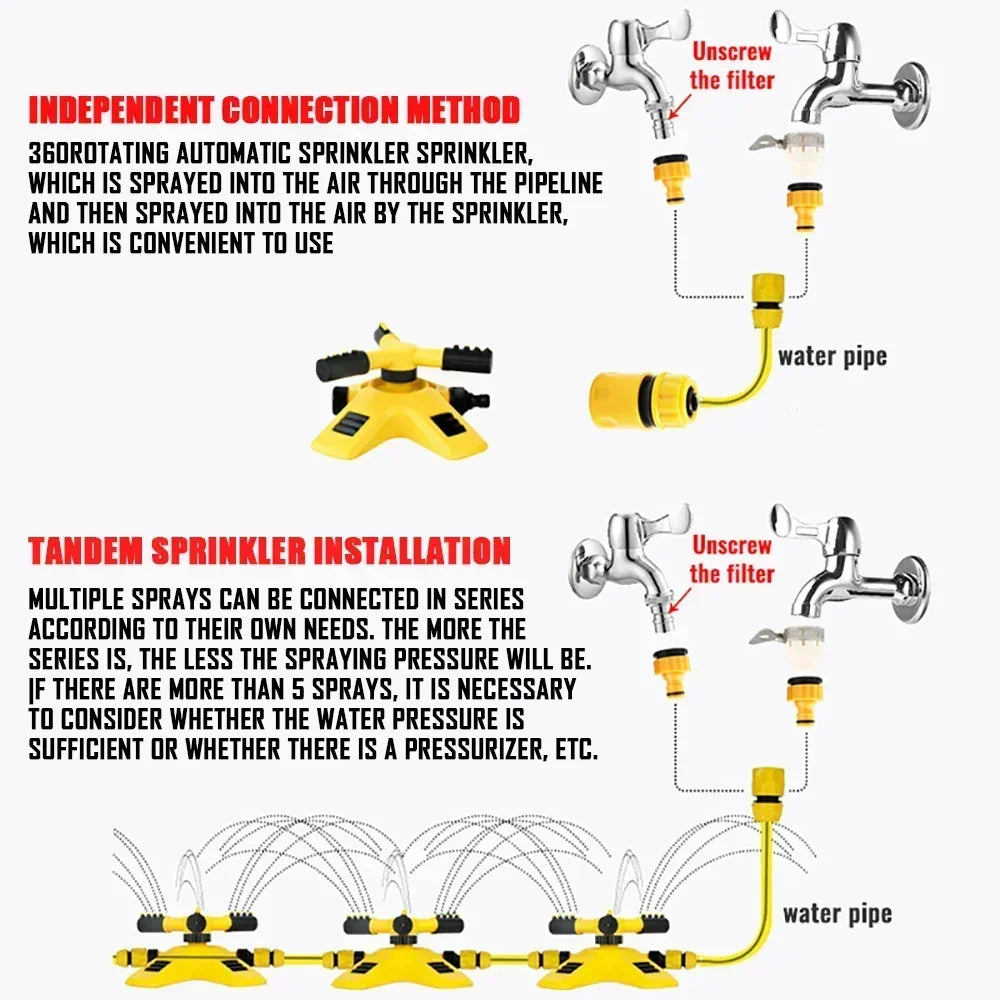 INDEPENDENT CONNECTION METHOD

360ROTATING AUTOMATIC SPRINKLER SPRINKLER, WHICH IS SPRAYED INTO THE AIR THROUGH THE PIPELINE AND THEN SPRAYED INTO THE AIR BY THE SPRINKLER, WHICH IS CONVENIENT TO USE

Unscrew the filter

water pipe

TANDEM SPRINKLER INSTALLATION

MULTIPLE SPRAYS CAN BE CONNECTED IN SERIES ACCORDING TO THEIR OWN NEEDS. THE MORE THE SERIES IS, THE LESS THE SPRAYING PRESSURE WILL BE. |F THERE ARE MORE THAN 5 SPRAYS, IT IS NECESSARY TO CONSIDER WHETHER THE WATER PRESSURE IS SUFFICIENT OR WHETHER THERE IS A PRESSURIZER, ETC.

Unscrew the filter

water pipe